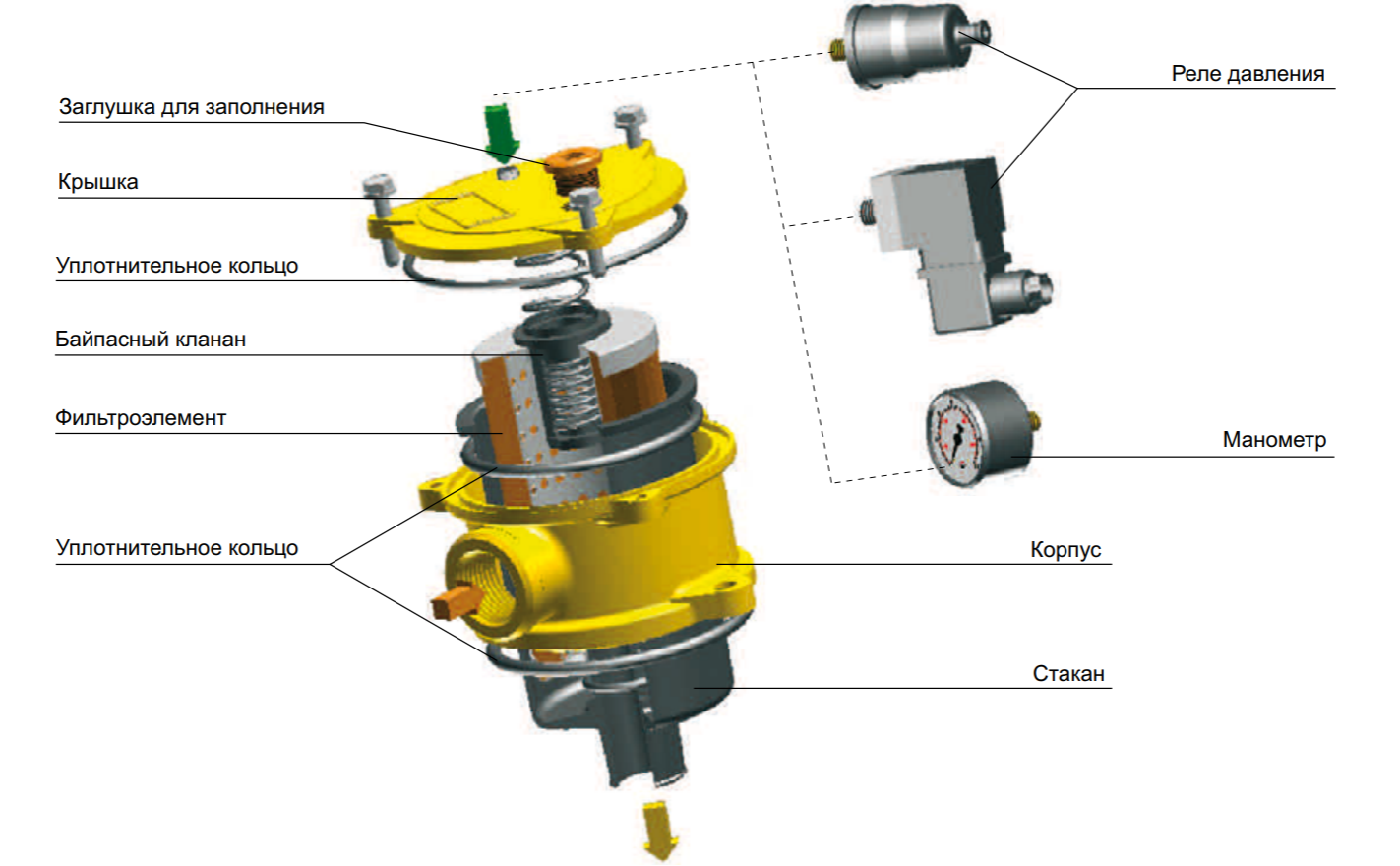 Заглушка для заполнения

Крышка

Уплотнительное кольцо

Байпасный кланан

Фильтроэлемент

Уплотнительное кольцо

Реле давления

Манометр

Корпус

Стакан